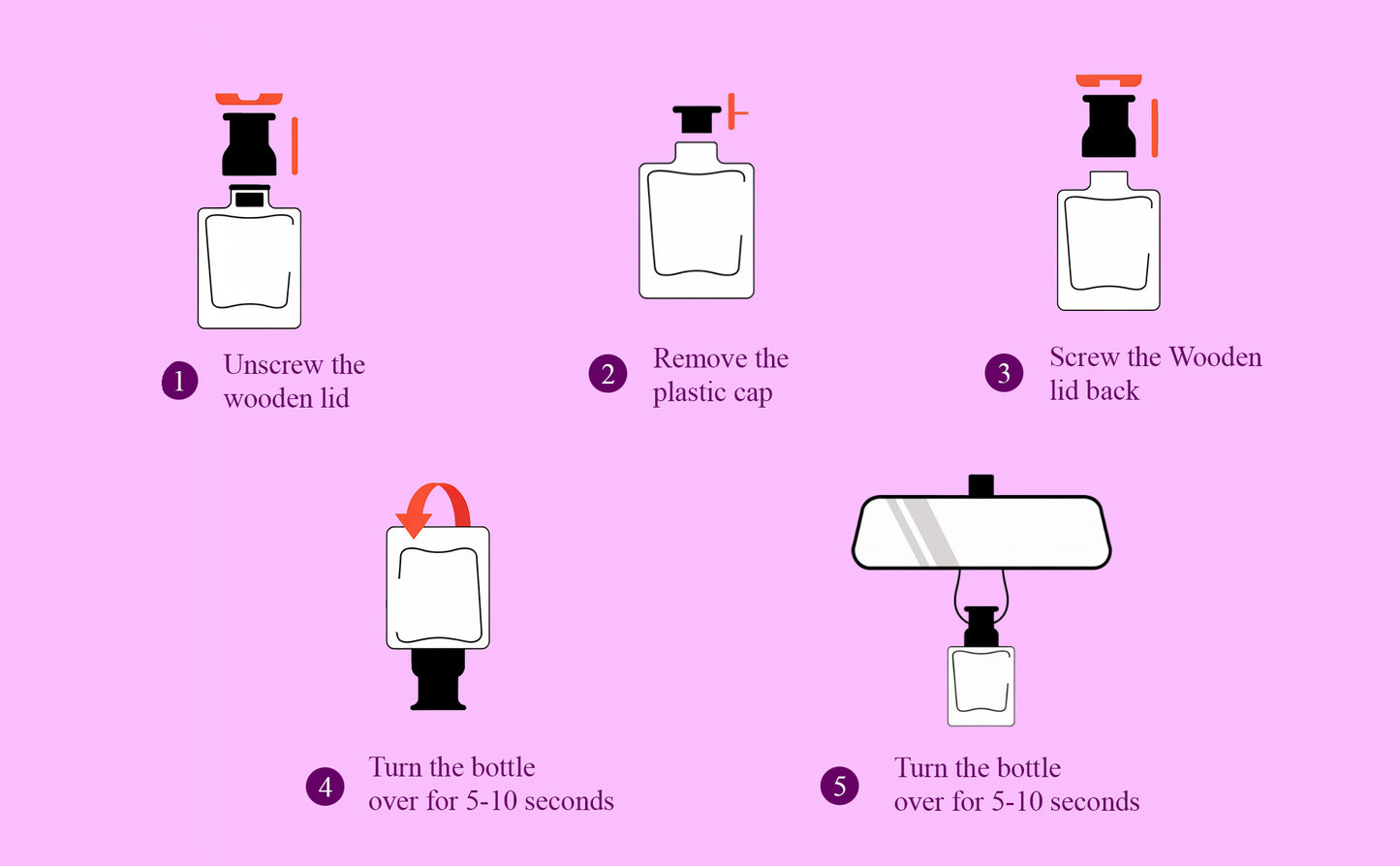 1 Unscrew the wooden lid

2 Remove the plastic cap

3 Screw the Wooden lid back

4 Turn the bottle over for 5-10 seconds

5 Turn the bottle over for 5-10 seconds