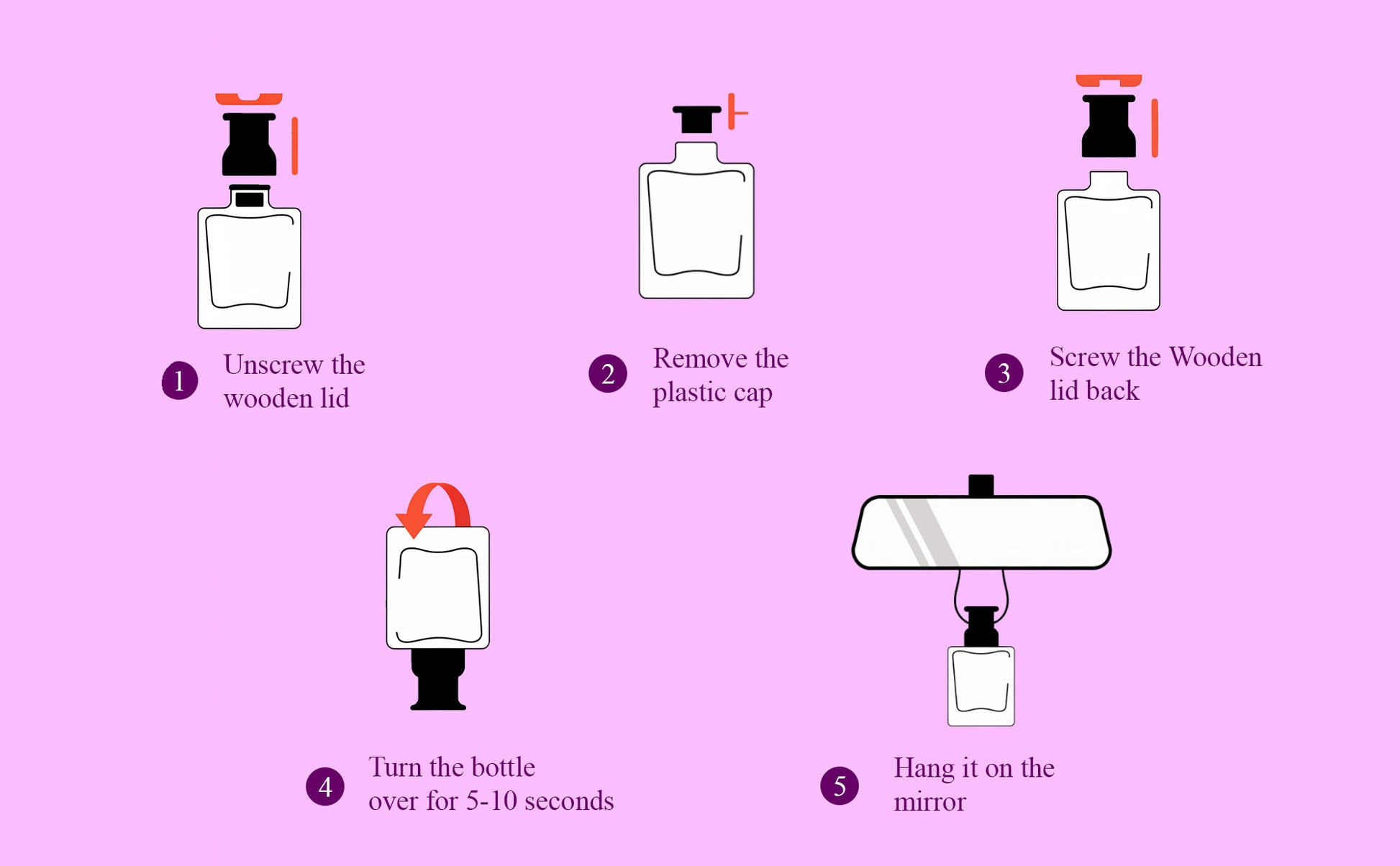 1 Unscrew the wooden lid

2 Remove the plastic cap

3 Screw the Wooden lid back

4 Turn the bottle over for 5-10 seconds

5 Hang it on the mirror